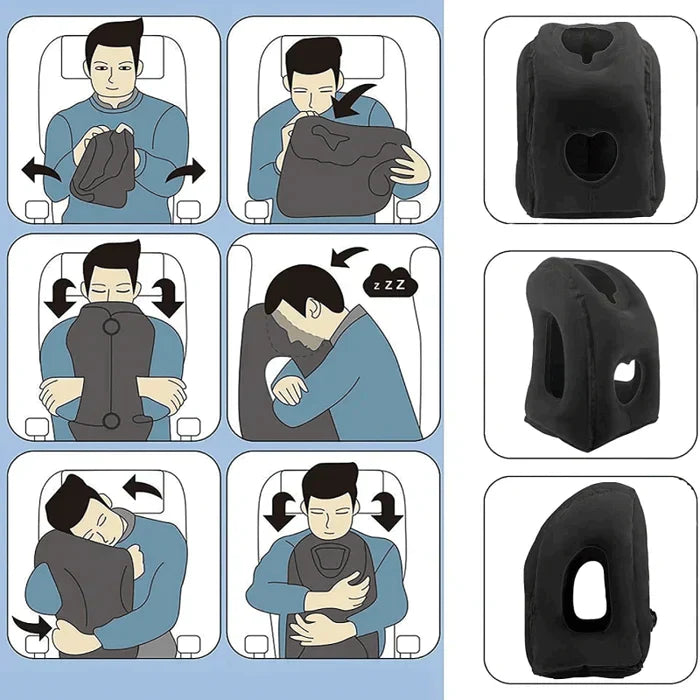 z Z Z