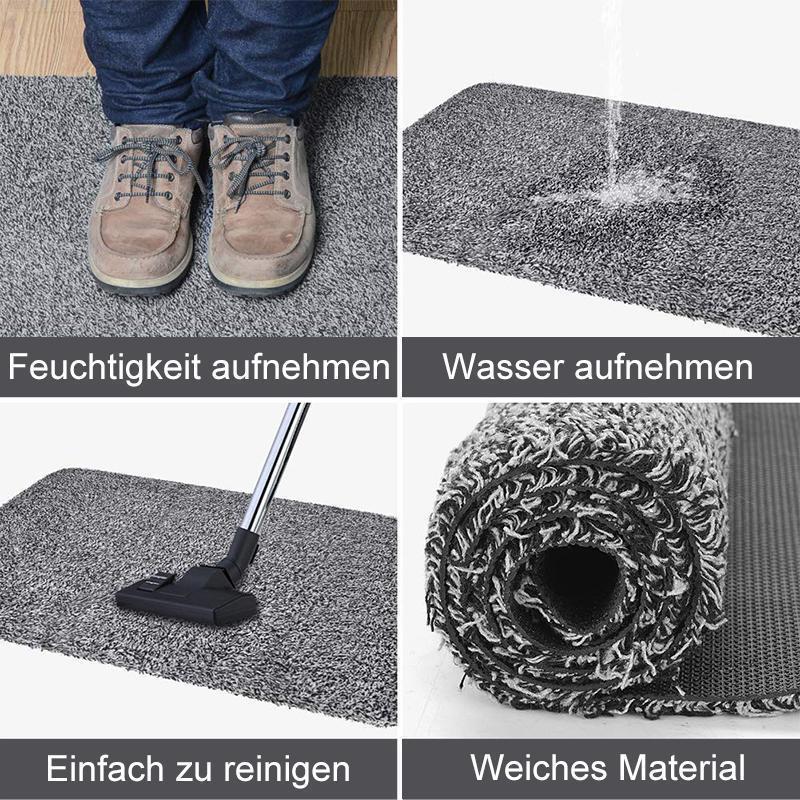 Feuchtigkeit aufnehmen

Wasser aufnehmen

Einfach zu reinigen

Weiches Material