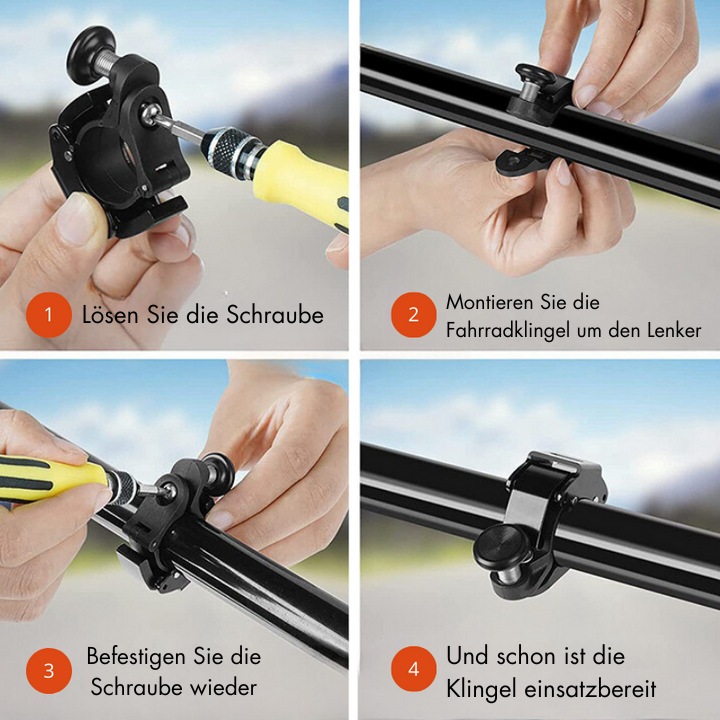 1 Lösen Sie die Schraube

2 Montieren Sie die Fahrradklingel um den Lenker

3 Befestigen Sie die Schraube wieder

4 Und schon ist die Klingel einsatzbereit