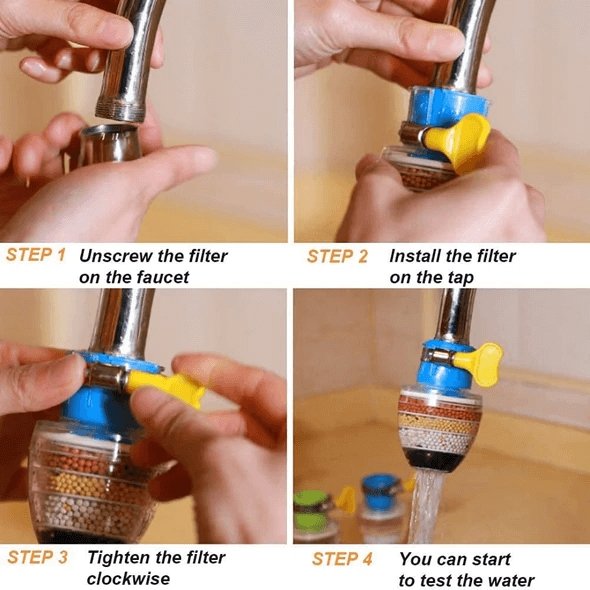 STEP 1 Unscrew the filter on the faucet

STEP 2 Install the filter on the tap

STEP 3 Tighten the filter clockwise

STEP 4 You can start to test the water