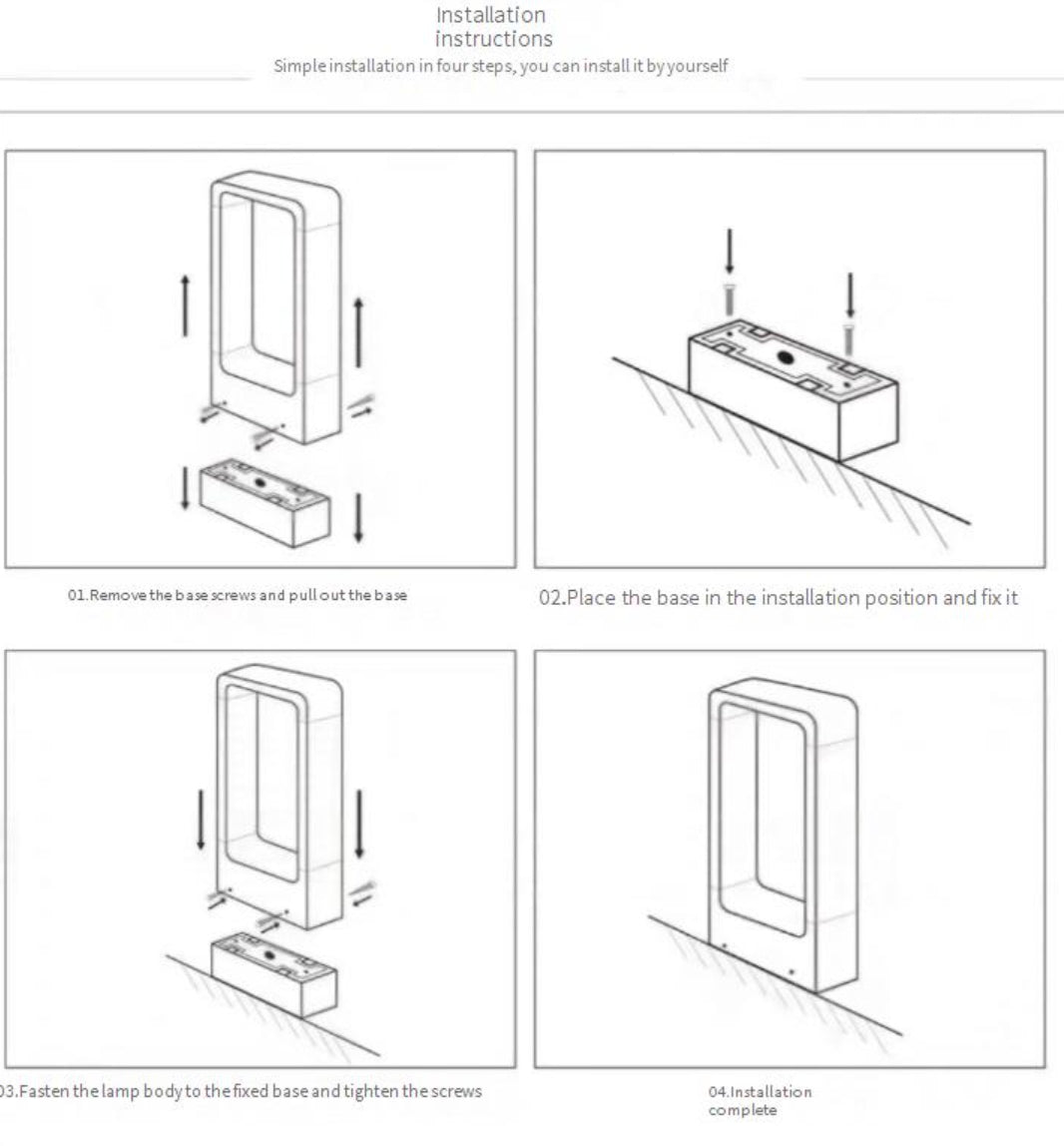 Installation instructions

Simple installation in four steps, you can install it by yourself

01.Remove the base screws and pull out the base

02.Place the base in the installation position and fix it

03.Fasten the lamp body to the fixed base and tighten the screws

04.Installation complete